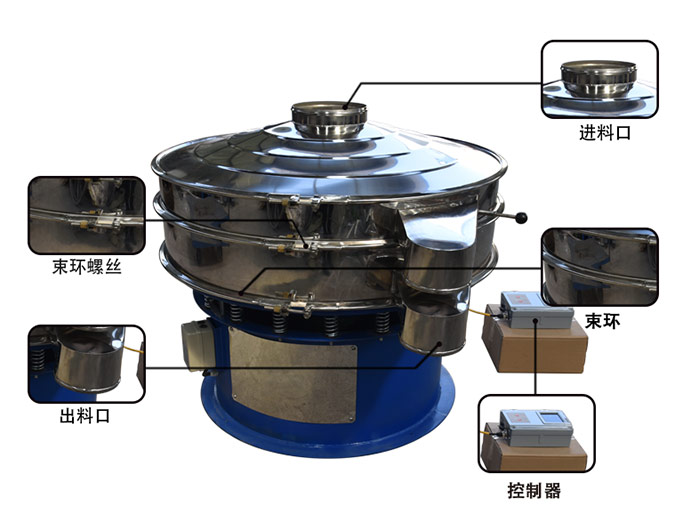 进料口

束环螺丝

束环

出料口

控制器